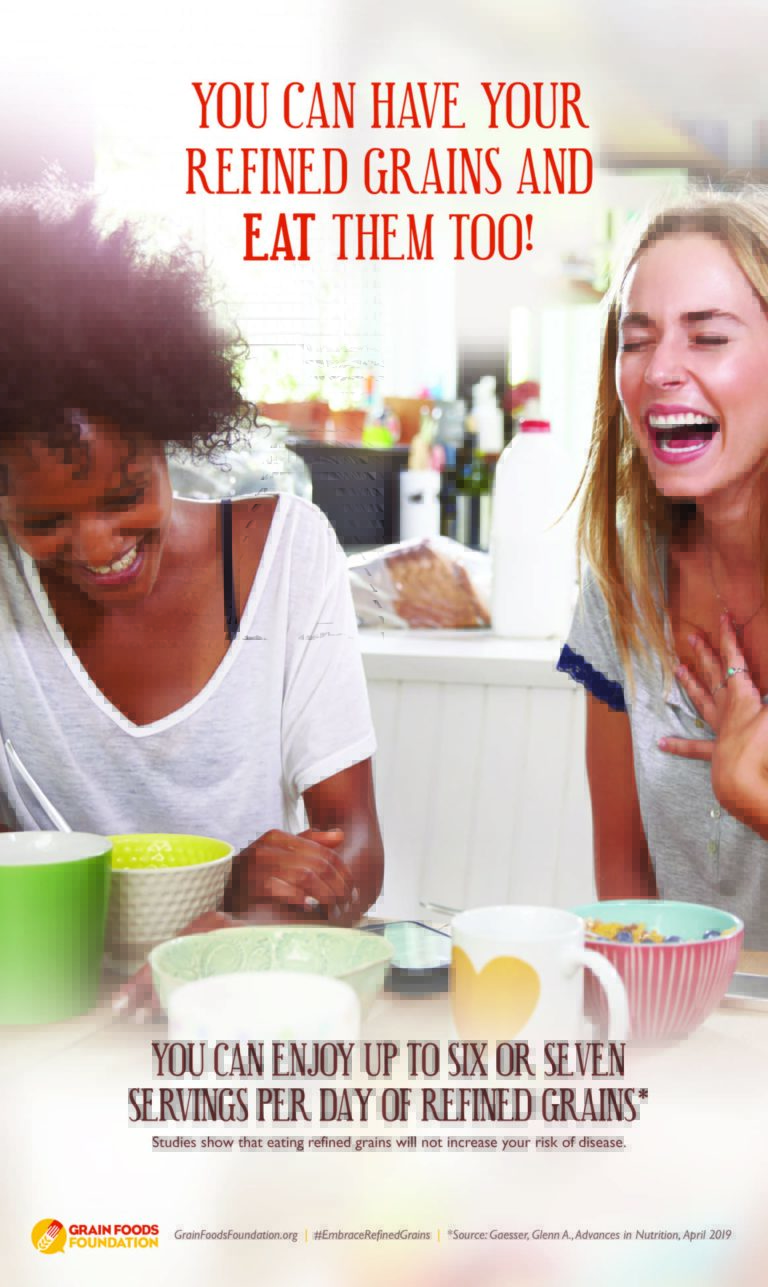 YOU CAN HAVE YOUR REFINED GRAINS AND EAT THEM TOO!

YOU CAN ENJOY UP TO SIX OR SEVEN SERVINGS PER DAY OF REFINED GRAINS*

Studies show that eating refined grains will not increase your risk of disease.

GRAIN FOODS FOUNDATION GrainFoodsFoundation.org | #EmbraceRefinedGrains | *Source: Gaesser, Glenn A., Advances in Nutrition, April 2019