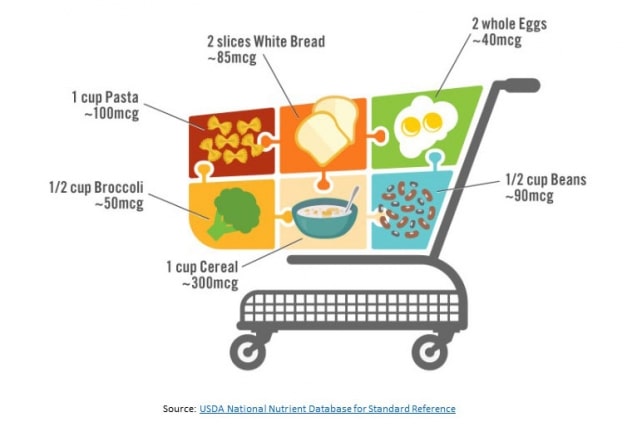 2 slices White Bread
~85mcg

2 whole Eggs
~40mcg

1 cup Pasta
~100mcg

1/2 cup Broccoli
~50mcg

1/2 cup Beans
~90mcg

1 cup Cereal
~300mcg

Source: USDA National Nutrient Database for Standard Reference